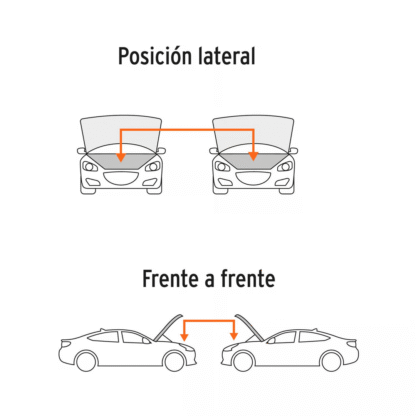 Posición lateral

Frente a frente