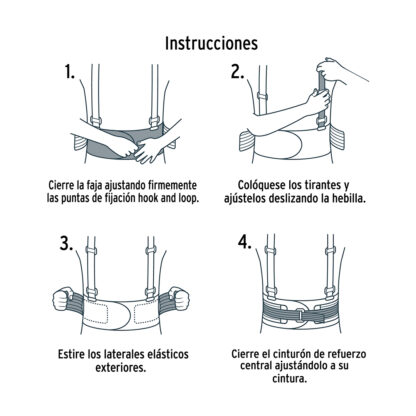 Instrucciones

1.

Cierre la faja ajustando firmemente las puntas de fijación hook and loop.

2.

Colóquese los tirantes y ajústelos deslizando la hebilla.

3.

Estire los laterales elásticos exteriores.

4.

Cierre el cinturón de refuerzo central ajustándolo a su cintura.