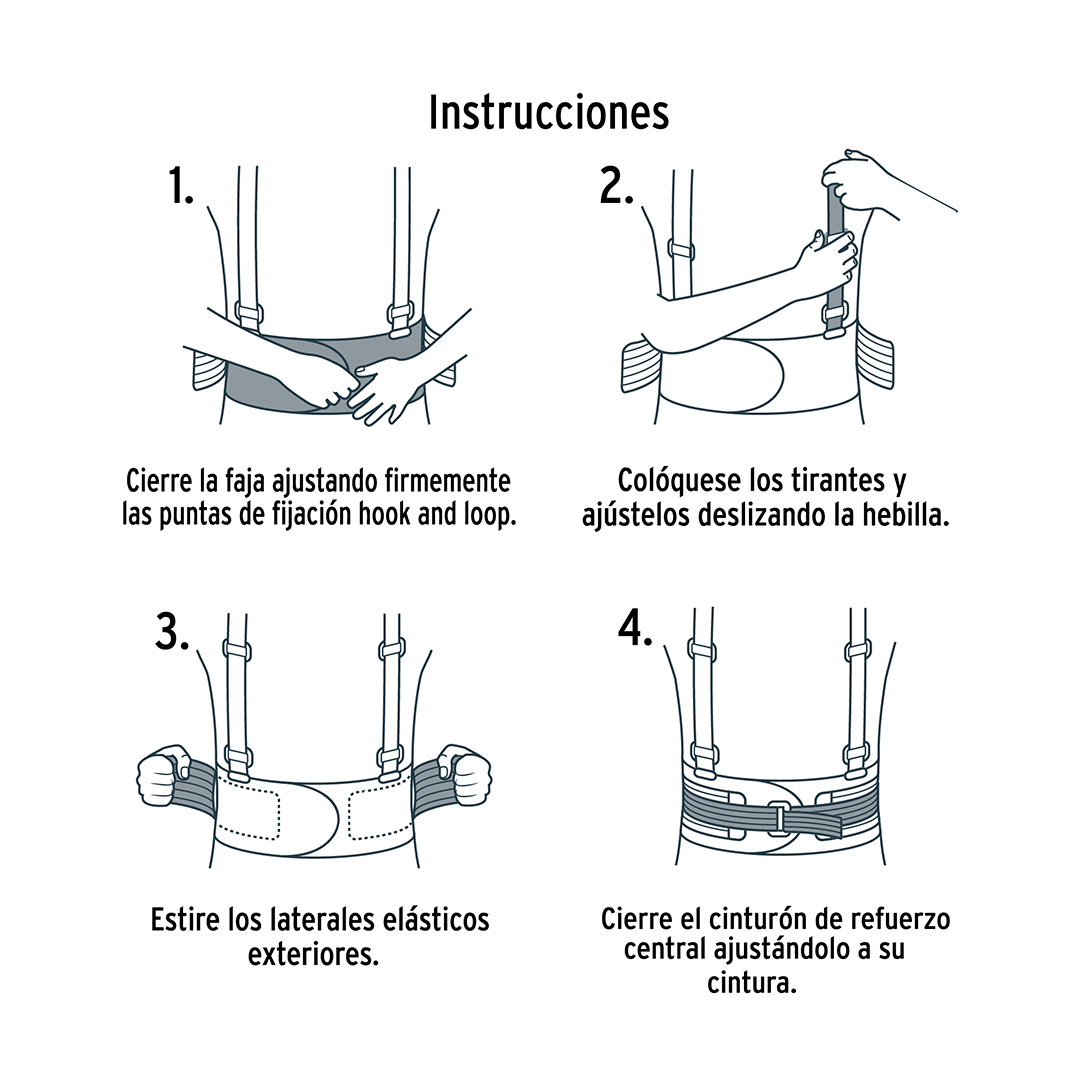 Instrucciones

1.

Cierre la faja ajustando firmemente las puntas de fijación hook and loop.

2.

Colóquese los tirantes y ajústelos deslizando la hebilla.

3.

Estire los laterales elásticos exteriores.

4.

Cierre el cinturón de refuerzo central ajustándolo a su cintura.